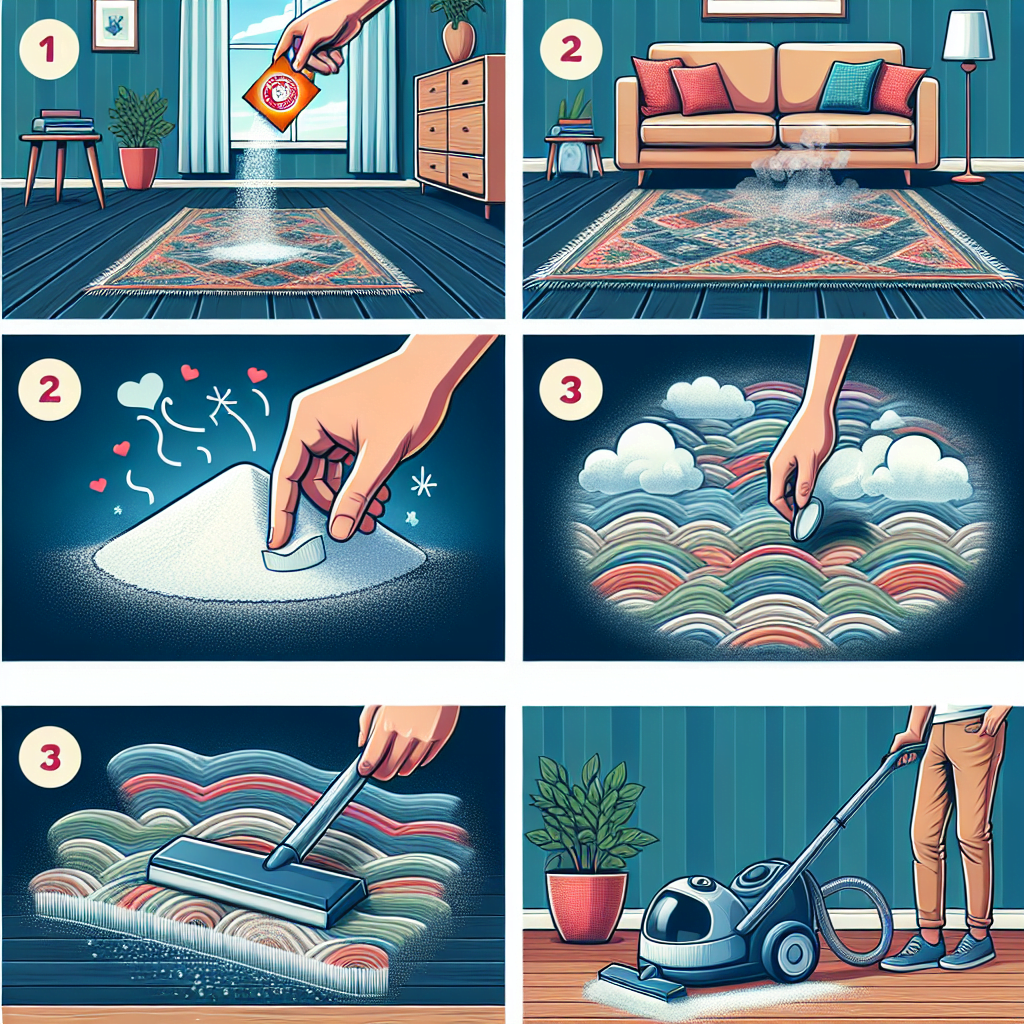 1

2

2

3

3